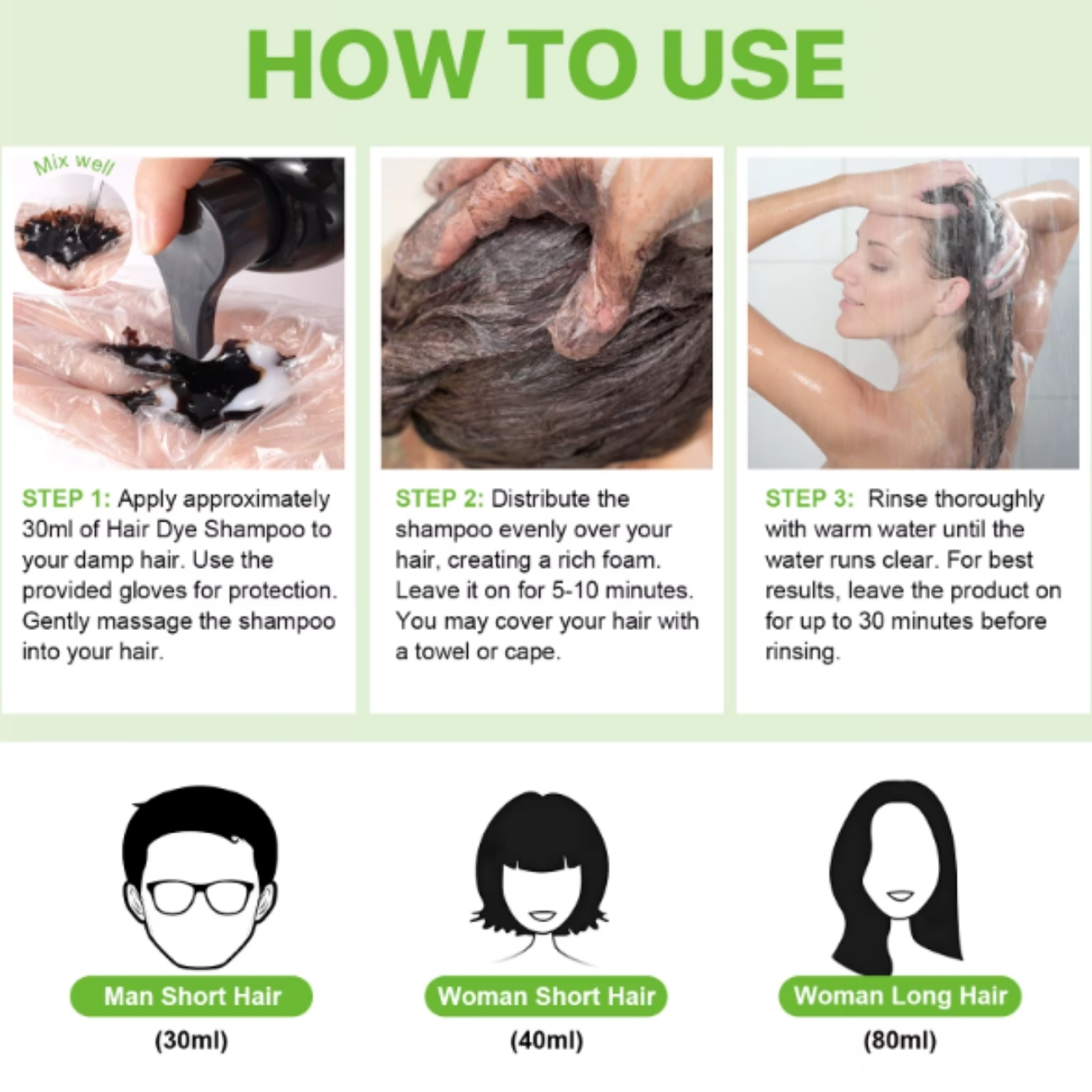 HOW TO USE

Mix well

STEP 1: Apply approximately 30ml of Hair Dye Shampoo to your damp hair. Use the provided gloves for protection. Gently massage the shampoo into your hair.

STEP 2: Distribute the shampoo evenly over your hair, creating a rich foam. Leave it on for 5-10 minutes. You may cover your hair with a towel or cape.

STEP 3: Rinse thoroughly with warm water until the water runs clear. For best results, leave the product on for up to 30 minutes before rinsing.

Man Short Hair
(30ml)

Woman Short Hair
(40ml)

Woman Long Hair
(80ml)